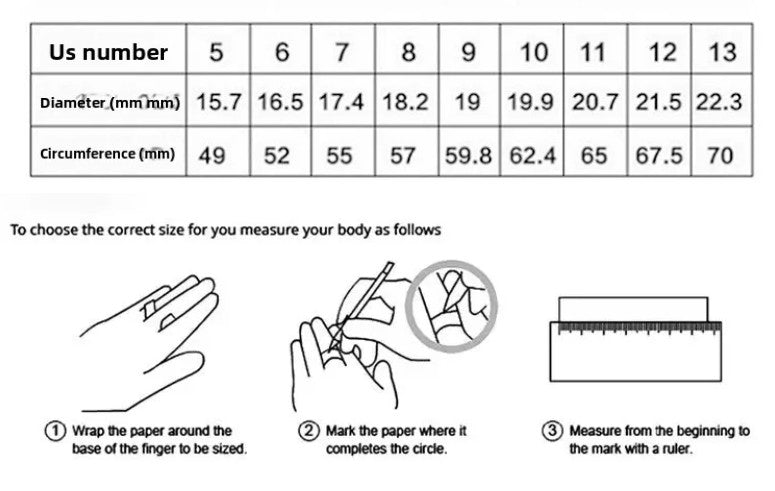 | Us number | 5 | 6 | 7 | 8 | 9 | 10 | 11 | 12 | 13 |
|---|---|---|---|---|---|---|---|---|---|
| Diameter (mm mm) | 15.7 | 16.5 | 17.4 | 18.2 | 19 | 19.9 | 20.7 | 21.5 | 22.3 |
| Circumference (mm) | 49 | 52 | 55 | 57 | 59.8 | 62.4 | 65 | 67.5 | 70 |

To choose the correct size for you measure your body as follows

① Wrap the paper around the base of the finger to be sized.

② Mark the paper where it completes the circle.

③ Measure from the beginning to the mark with a ruler.